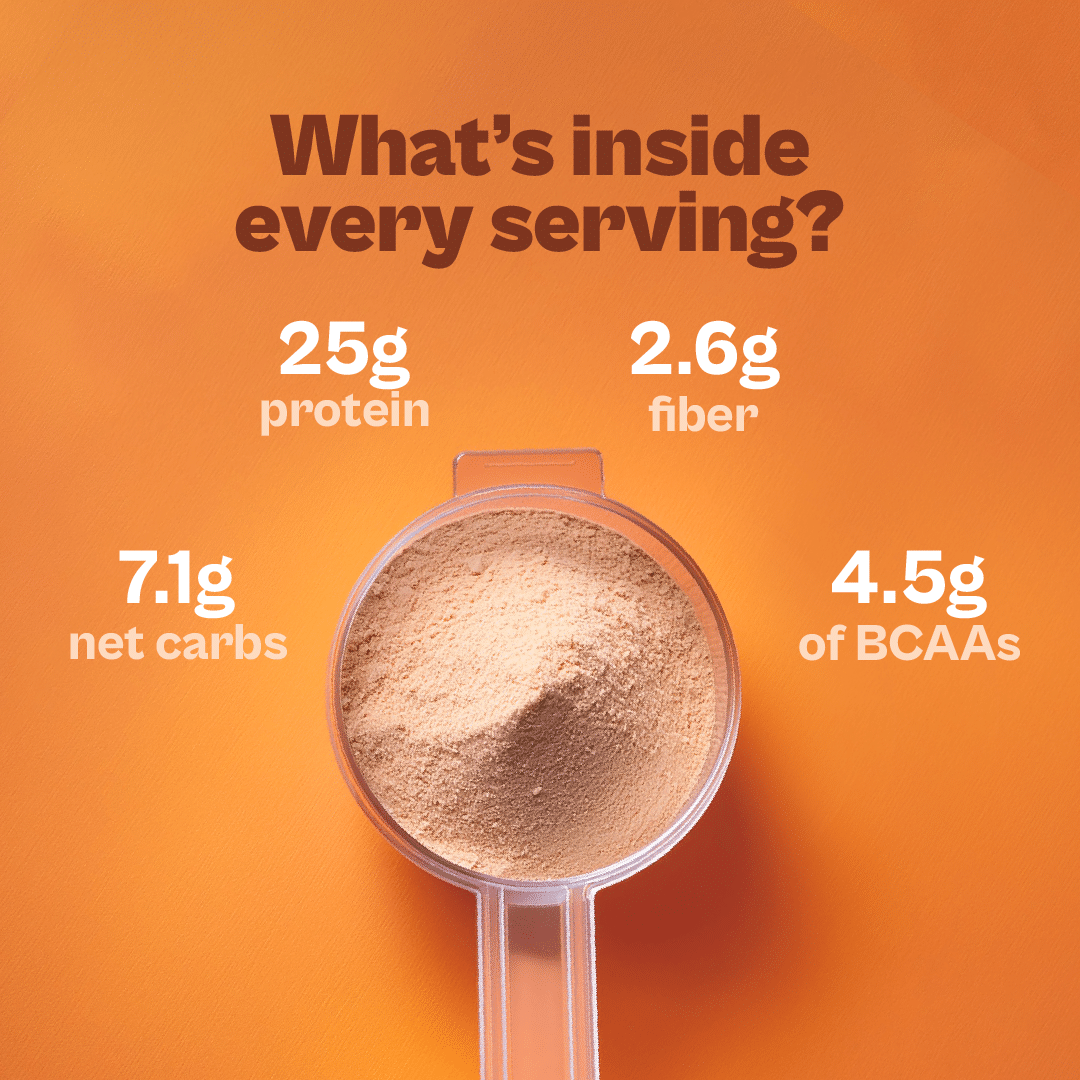 What's inside every serving?

25g
protein

2.6g
fiber

7.1g
net carbs

4.5g
of BCAAs