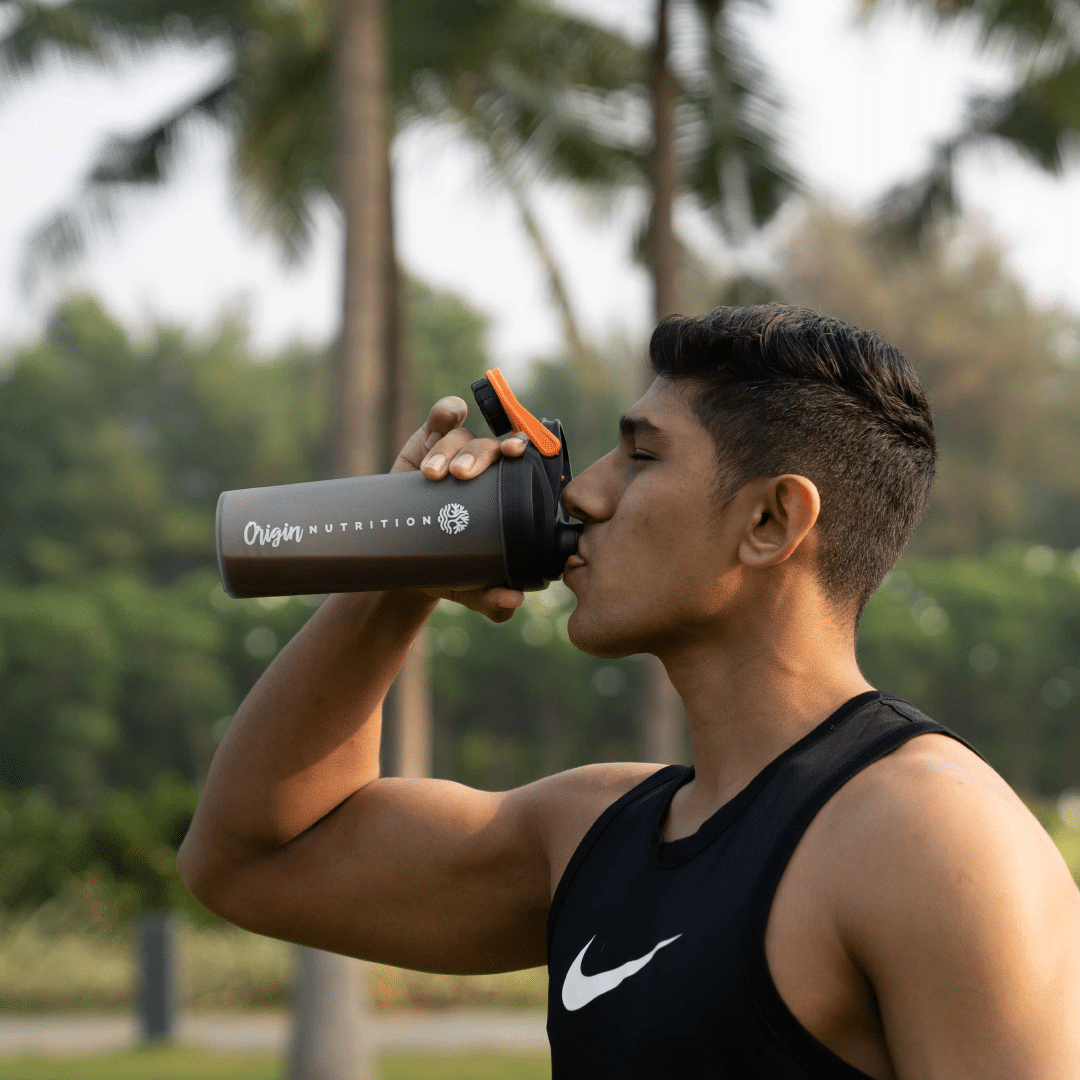 Origin NUTRITION