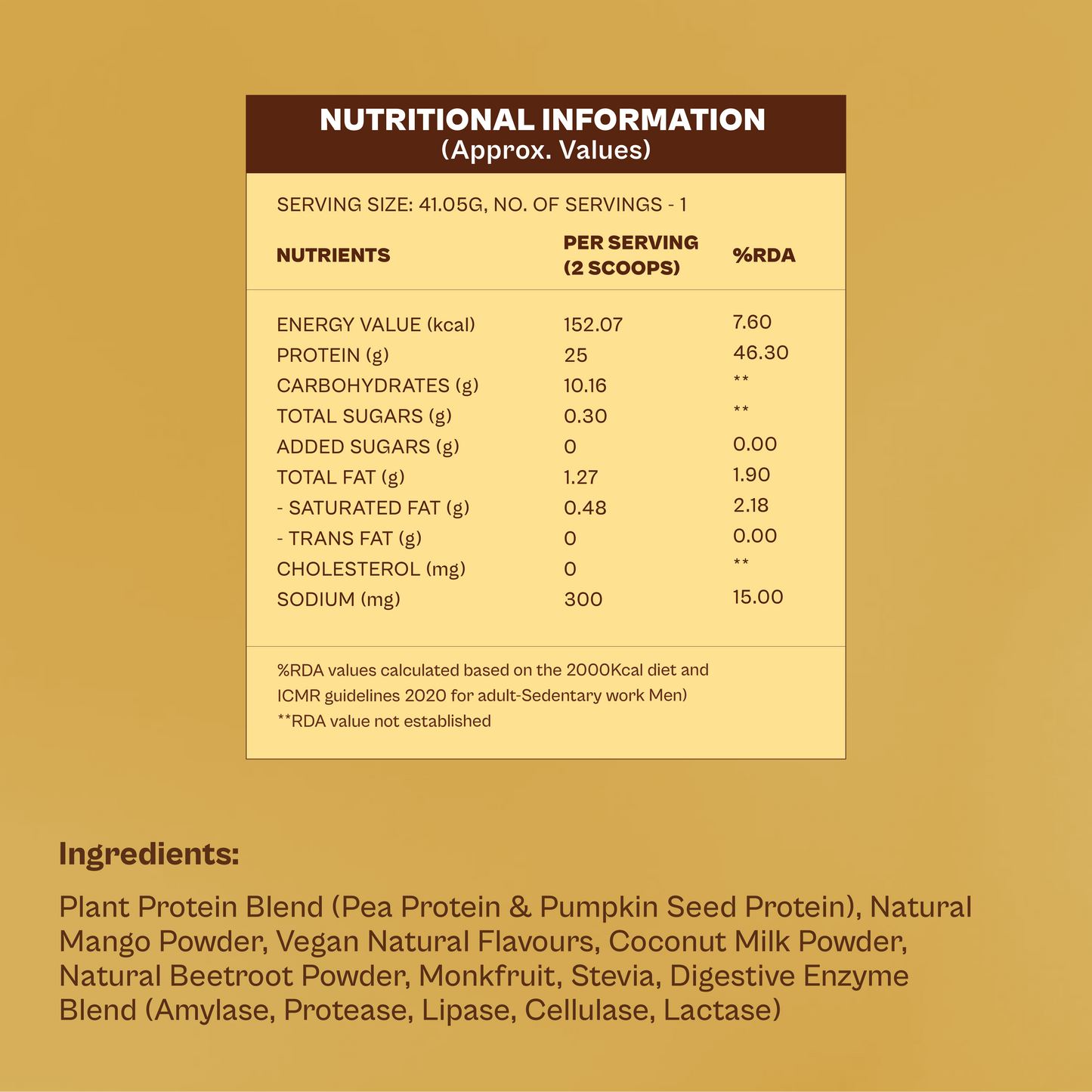 NUTRITIONAL INFORMATION
(Approx. Values)

SERVING SIZE: 41.05G, NO. OF SERVINGS - 1

| NUTRIENTS | PER SERVING (2 SCOOPS) | %RDA |
|---|---|---|
| ENERGY VALUE (kcal) | 152.07 | 7.60 |
| PROTEIN (g) | 25 | 46.30 |
| CARBOHYDRATES (g) | 10.16 | ** |
| TOTAL SUGARS (g) | 0.30 | ** |
| ADDED SUGARS (g) | 0 | 0.00 |
| TOTAL FAT (g) | 1.27 | 1.90 |
| - SATURATED FAT (g) | 0.48 | 2.18 |
| - TRANS FAT (g) | 0 | 0.00 |
| CHOLESTEROL (mg) | 0 | ** |
| SODIUM (mg) | 300 | 15.00 |

%RDA values calculated based on the 2000Kcal diet and ICMR guidelines 2020 for adult-Sedentary work Men)
**RDA value not established

Ingredients:

Plant Protein Blend (Pea Protein & Pumpkin Seed Protein), Natural Mango Powder, Vegan Natural Flavours, Coconut Milk Powder, Natural Beetroot Powder, Monkfruit, Stevia, Digestive Enzyme Blend (Amylase, Protease, Lipase, Cellulase, Lactase)