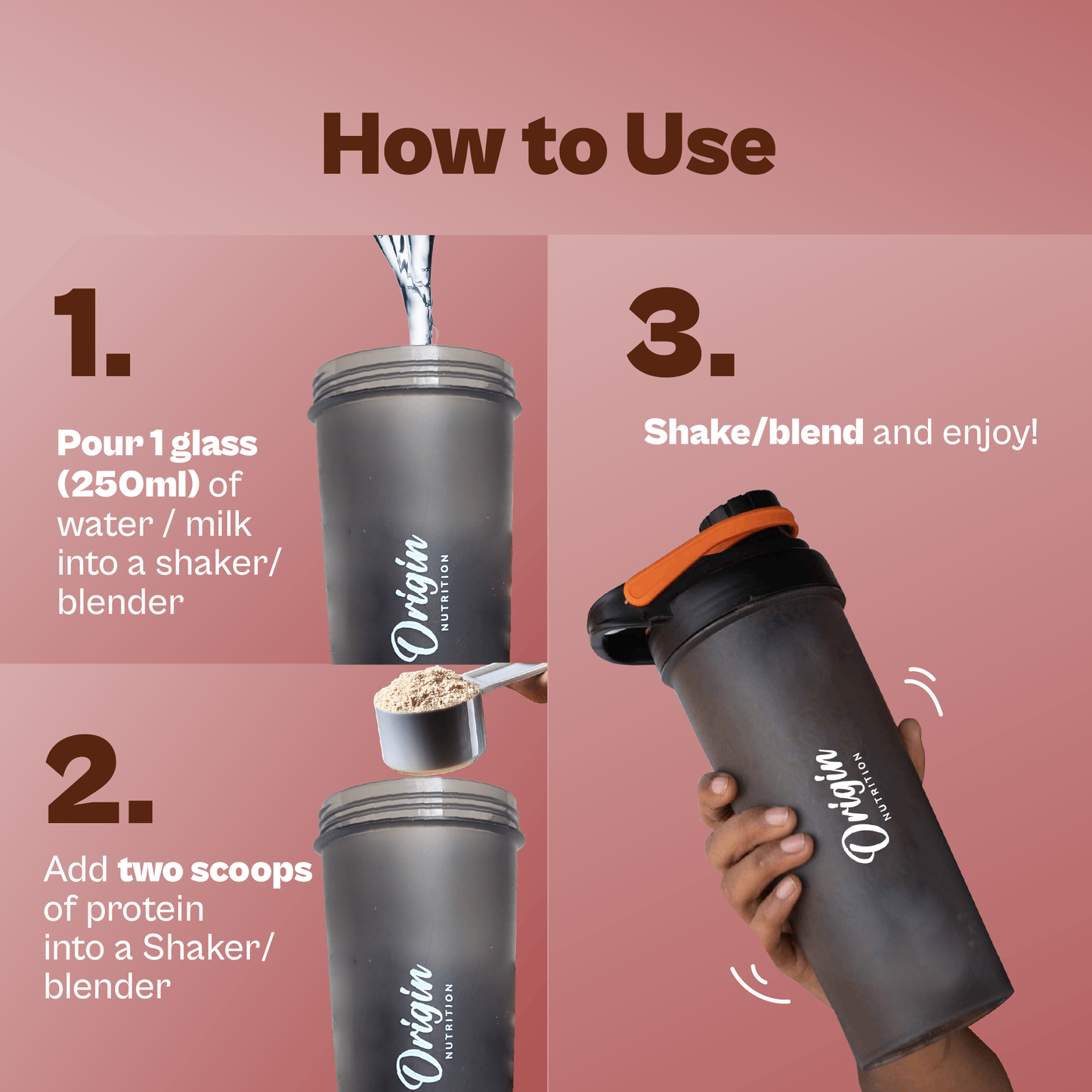 How to Use

1.

Pour 1 glass (250ml) of water / milk into a shaker/ blender

Origin
NUTRITION

2.

Add two scoops of protein into a Shaker/ blender

Origin
NUTRITION

3.

Shake/blend and enjoy!

Origin
NUTRITION