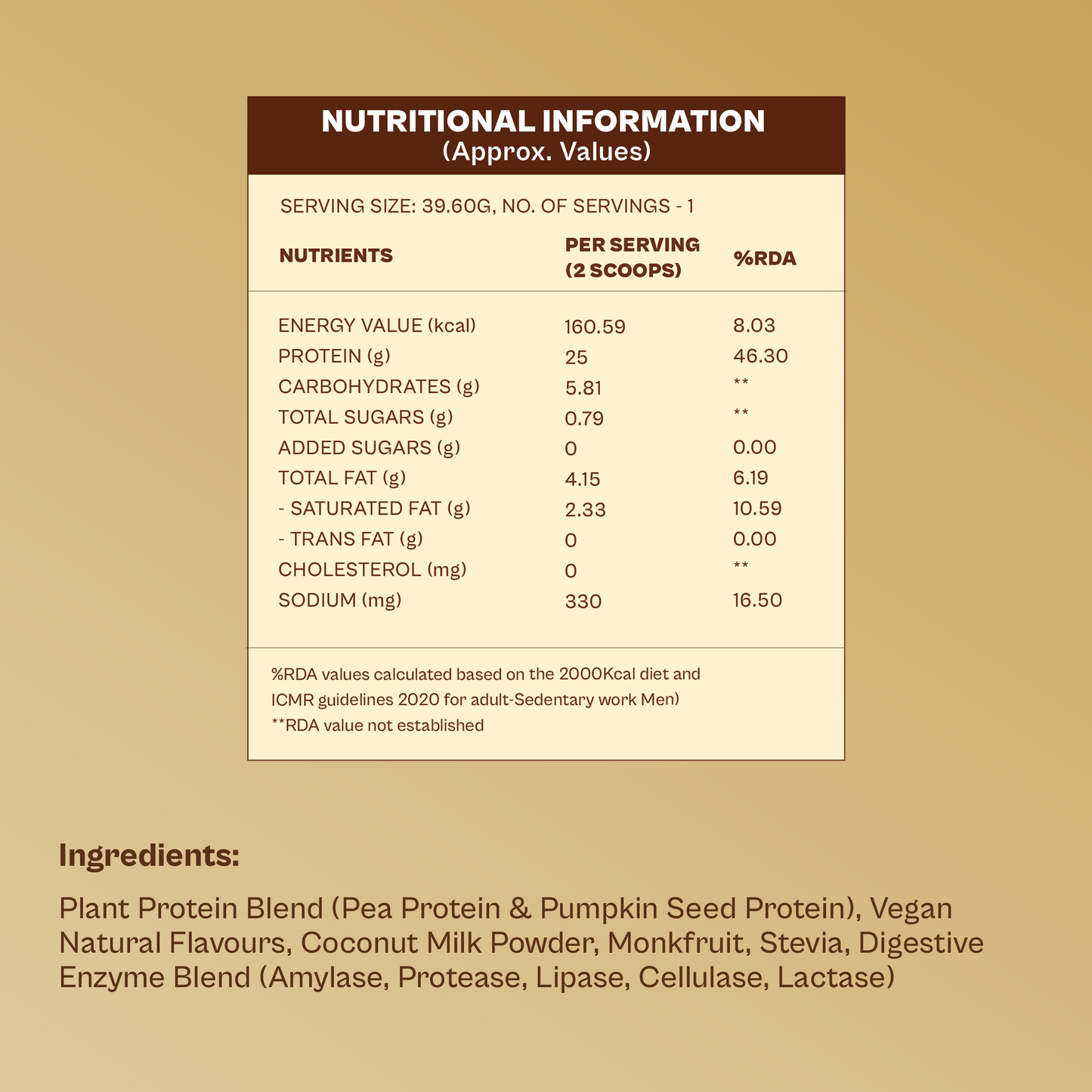 NUTRITIONAL INFORMATION
(Approx. Values)

SERVING SIZE: 39.60G, NO. OF SERVINGS - 1

| NUTRIENTS | PER SERVING (2 SCOOPS) | %RDA |
|---|---|---|
| ENERGY VALUE (kcal) | 160.59 | 8.03 |
| PROTEIN (g) | 25 | 46.30 |
| CARBOHYDRATES (g) | 5.81 | ** |
| TOTAL SUGARS (g) | 0.79 | ** |
| ADDED SUGARS (g) | 0 | 0.00 |
| TOTAL FAT (g) | 4.15 | 6.19 |
| - SATURATED FAT (g) | 2.33 | 10.59 |
| - TRANS FAT (g) | 0 | 0.00 |
| CHOLESTEROL (mg) | 0 | ** |
| SODIUM (mg) | 330 | 16.50 |

%RDA values calculated based on the 2000Kcal diet and ICMR guidelines 2020 for adult-Sedentary work Men)
**RDA value not established

Ingredients:

Plant Protein Blend (Pea Protein & Pumpkin Seed Protein), Vegan Natural Flavours, Coconut Milk Powder, Monkfruit, Stevia, Digestive Enzyme Blend (Amylase, Protease, Lipase, Cellulase, Lactase)