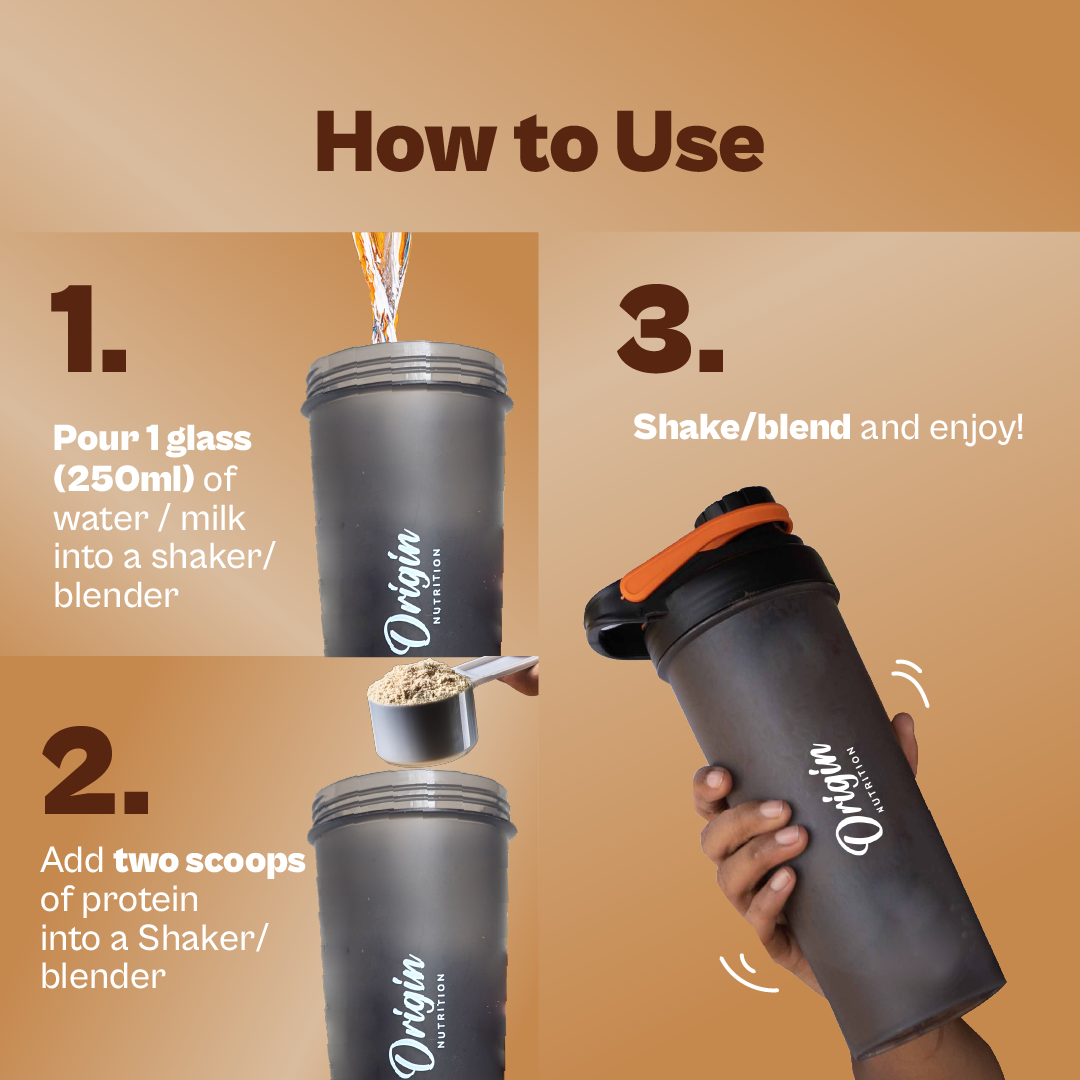 How to Use

1.

Pour 1 glass (250ml) of water / milk into a shaker/ blender

Origin NUTRITION

2.

Add two scoops of protein into a Shaker/ blender

Origin NUTRITION

3.

Shake/blend and enjoy!

Origin NUTRITION