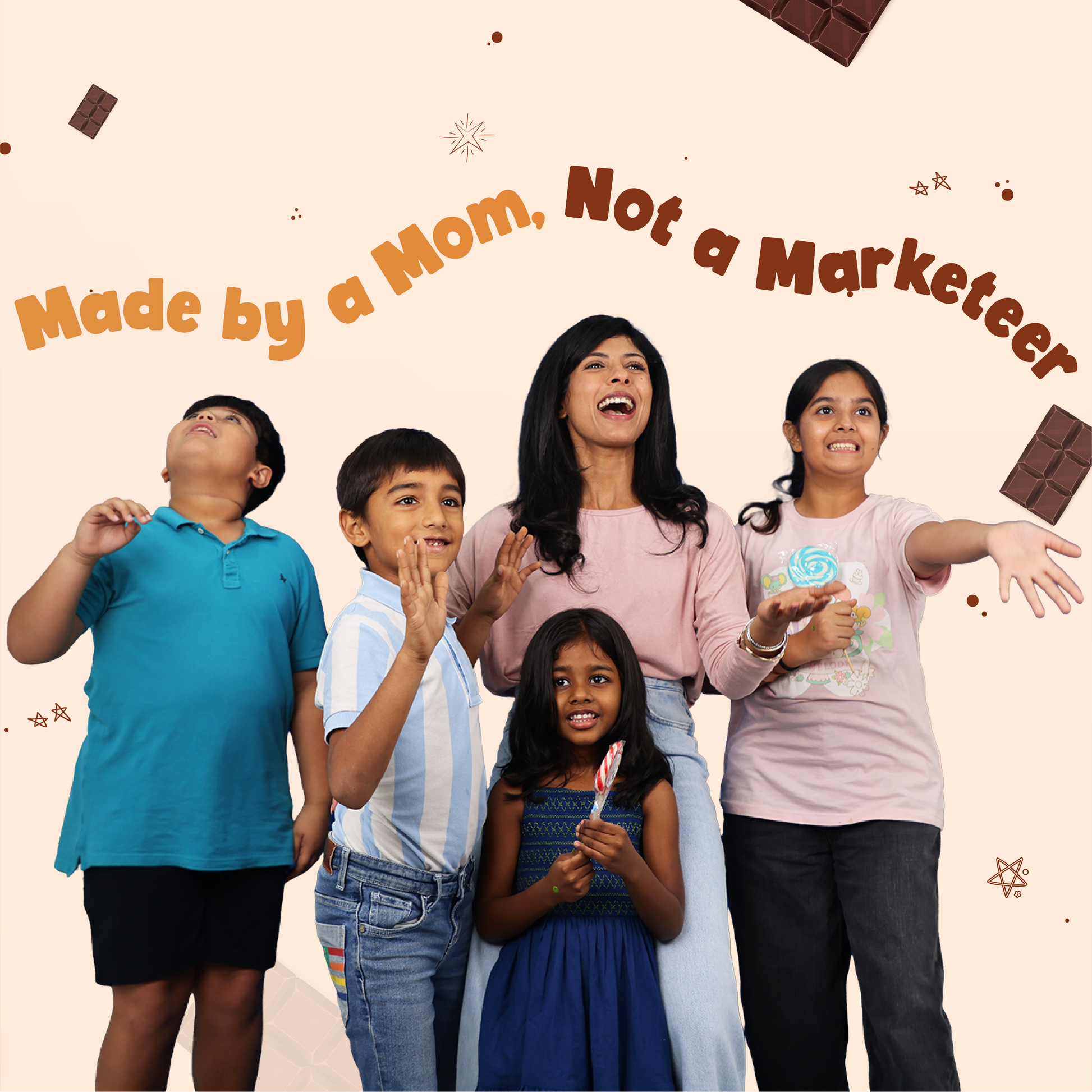 Made by a Mom, Not a Marketeer