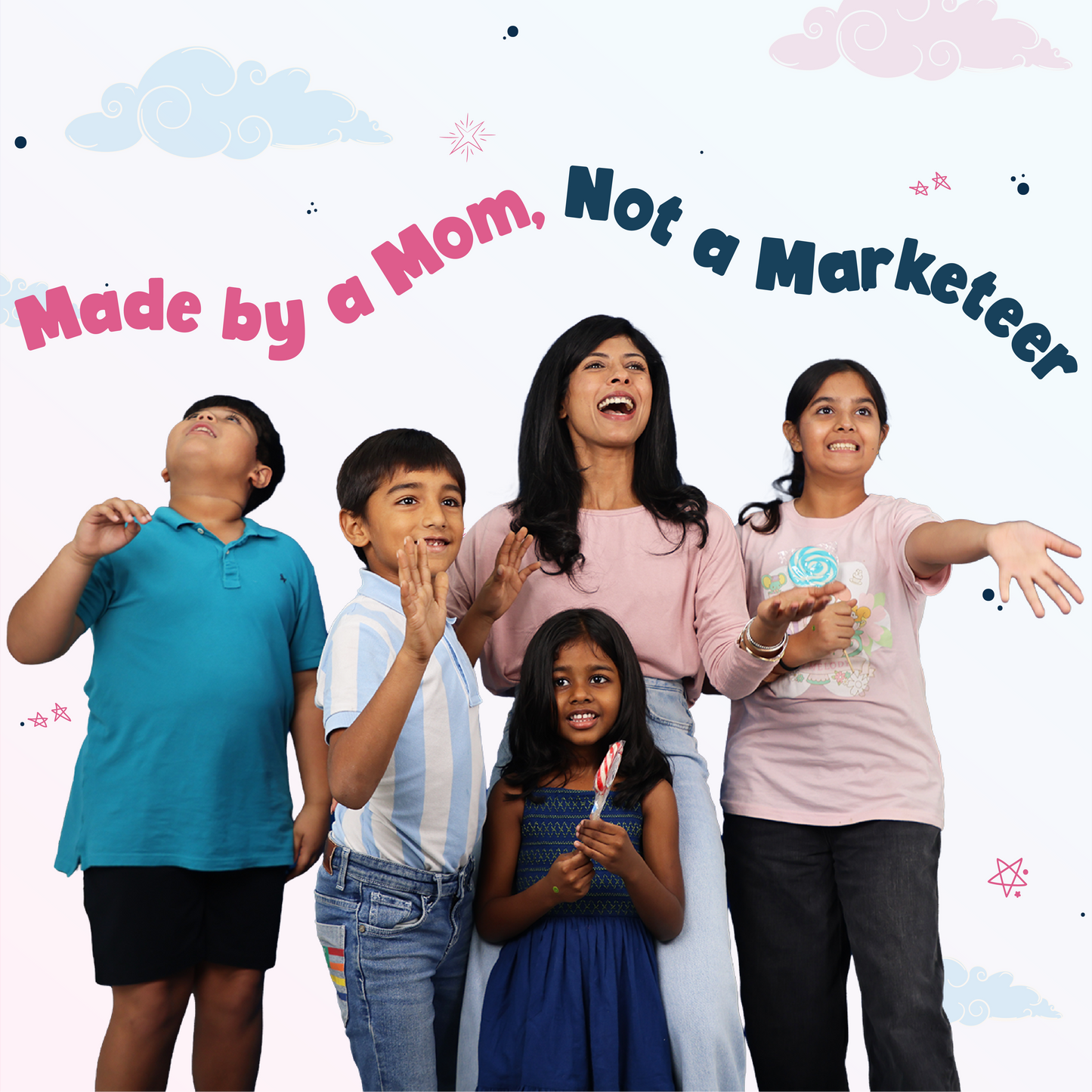 Made by a Mom, Not a Marketeer