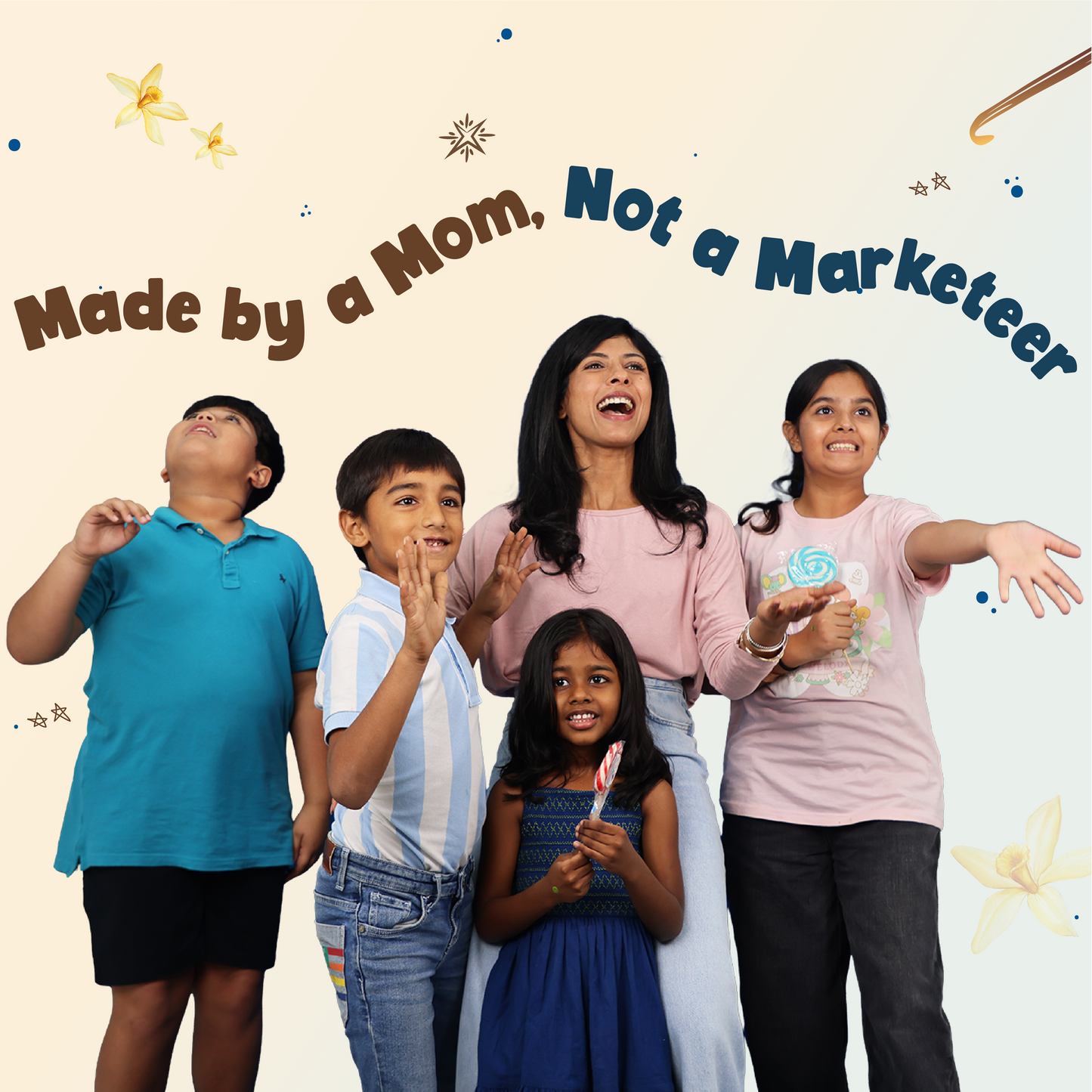 Made by a Mom, Not a Marketeer