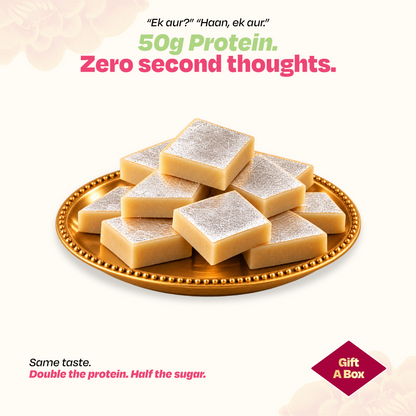 "Ek aur?" "Haan, ek aur."

50g Protein.
Zero second thoughts.

Same taste.
Double the protein. Half the sugar.

Gift
A Box