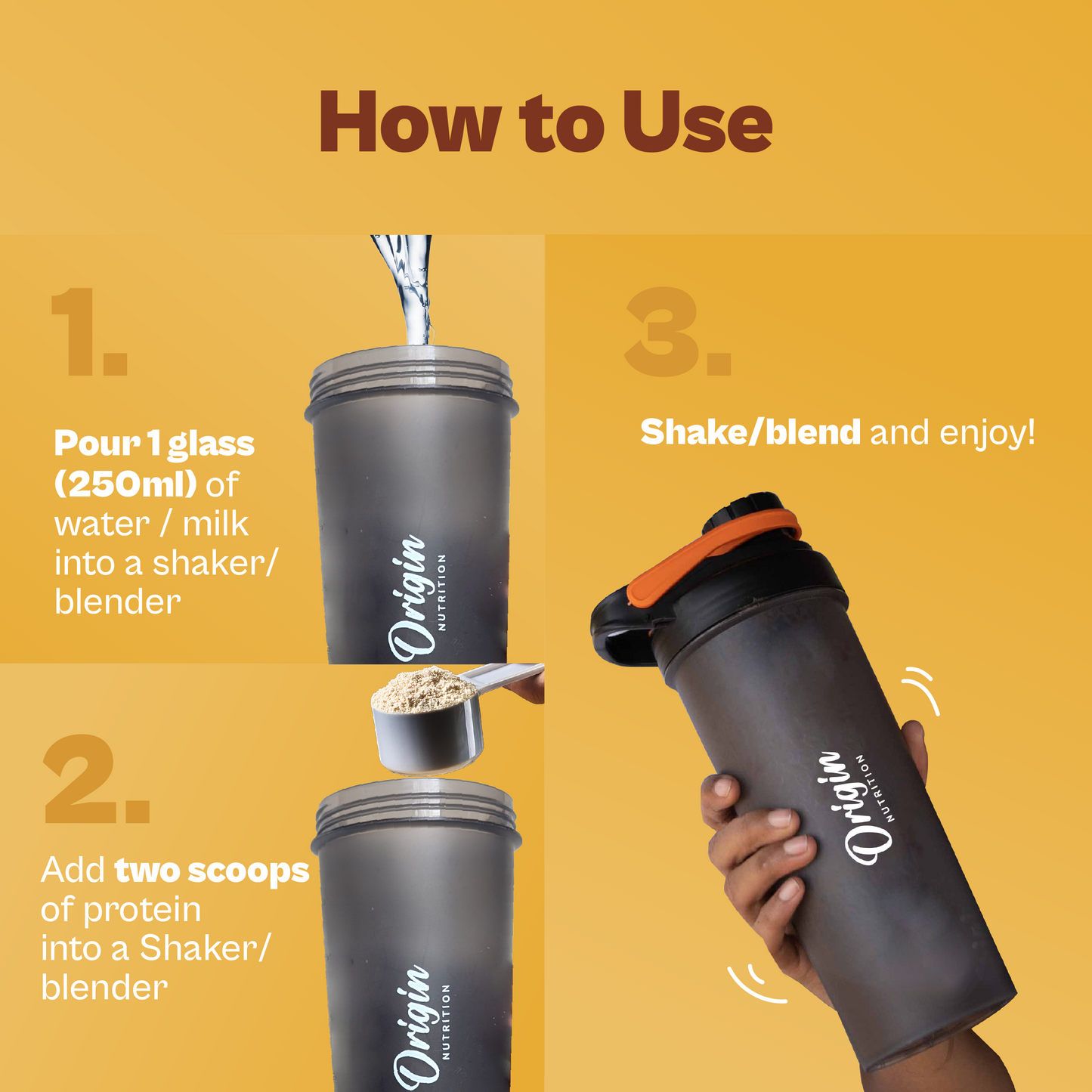 How to Use

1.

Pour 1 glass (250ml) of water / milk into a shaker/ blender

Origin NUTRITION

2.

Add two scoops of protein into a Shaker/ blender

Origin NUTRITION

3.

Shake/blend and enjoy!

Origin NUTRITION