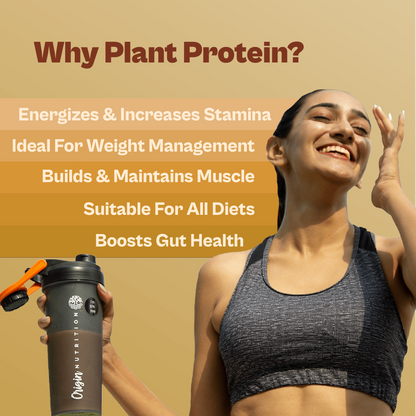 Why Plant Protein?

Energizes & Increases Stamina

Ideal For Weight Management

Builds & Maintains Muscle

Suitable For All Diets

Boosts Gut Health

Origin NUTRITION