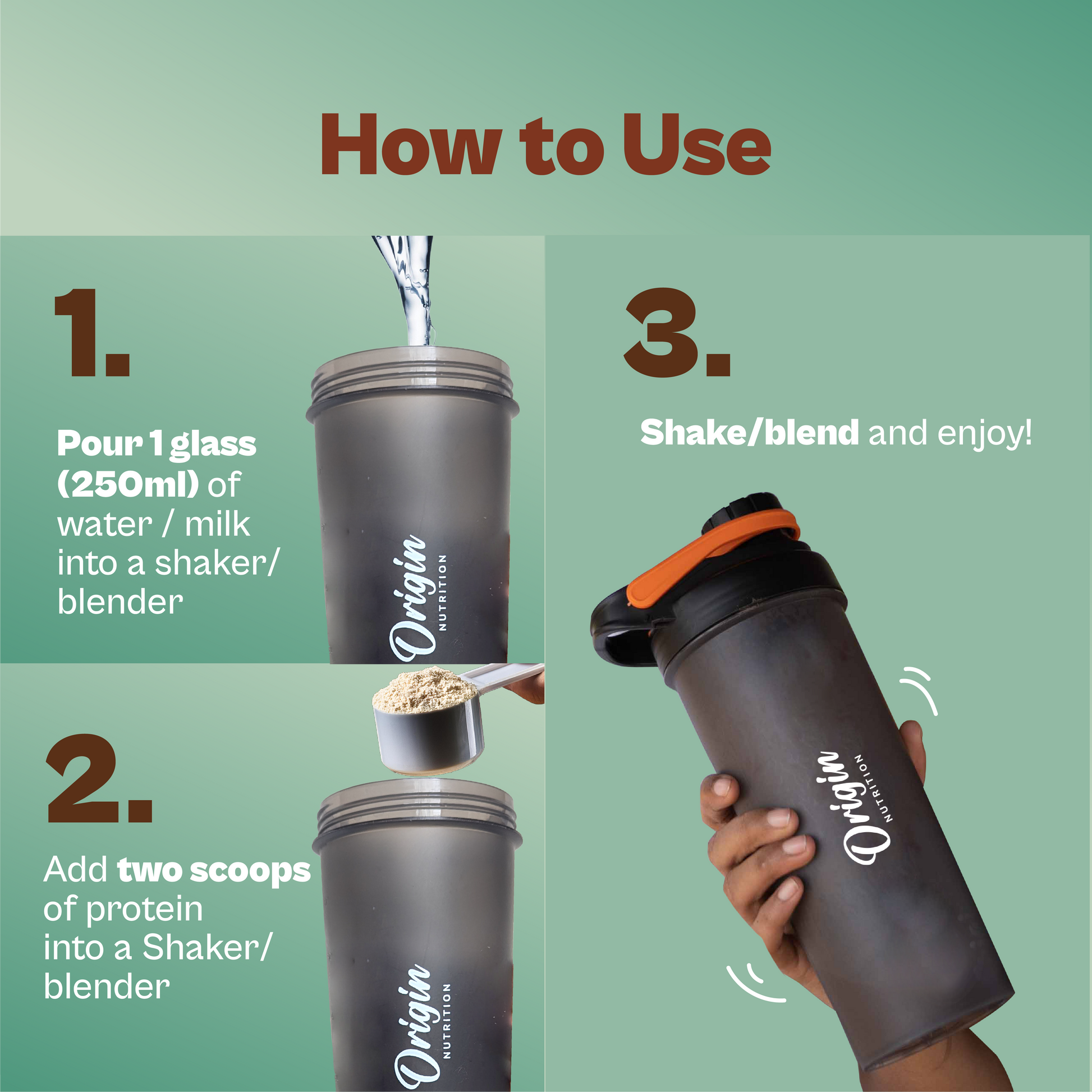 How to Use

1.

Pour 1 glass (250ml) of water / milk into a shaker/ blender

Origin NUTRITION

2.

Add two scoops of protein into a Shaker/ blender

Origin NUTRITION

3.

Shake/blend and enjoy!

Origin NUTRITION